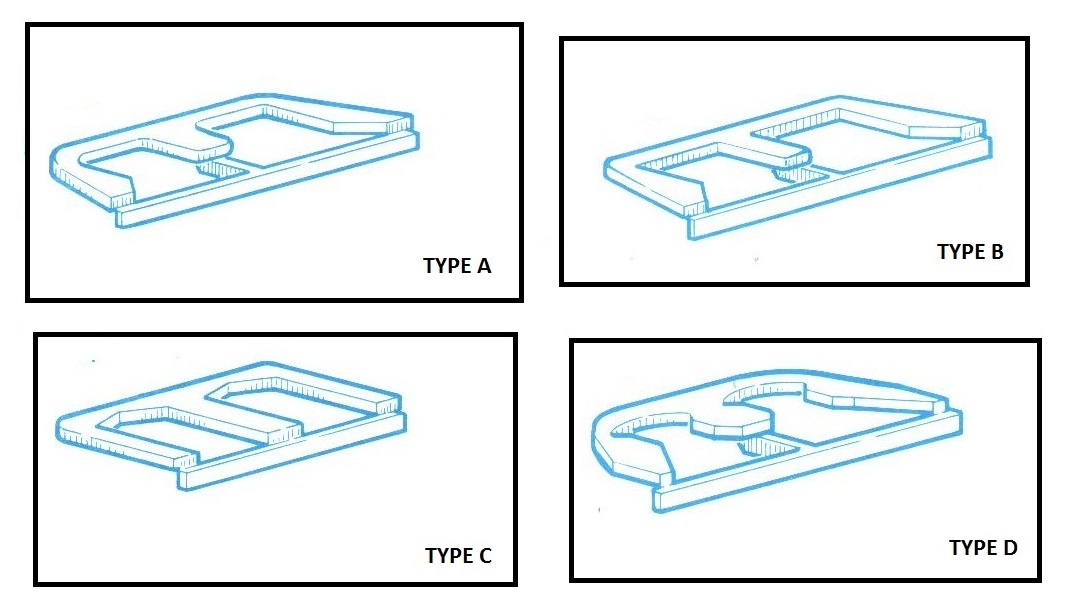 TYPE A

TYPE B

TYPE C

TYPE D